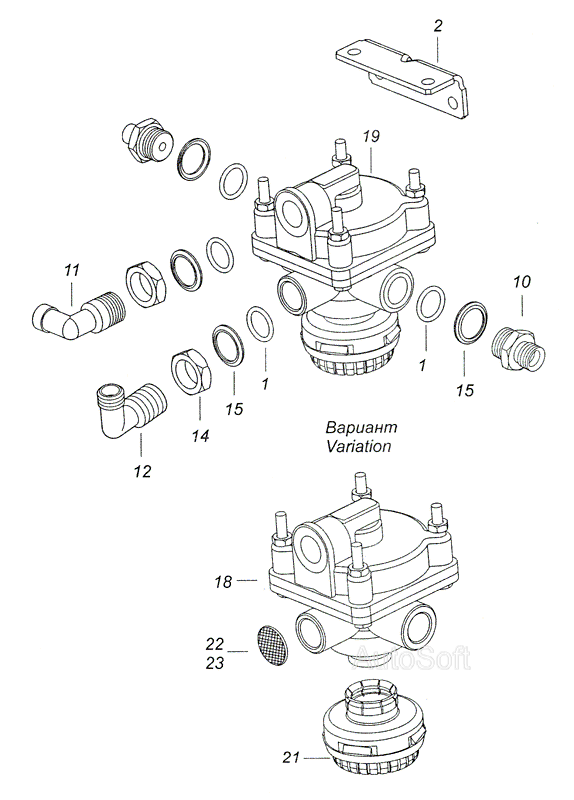 2
19
11
10
1
1
15
15
14
12
Вариант
Variation
18
22
23
AutoSoft
21